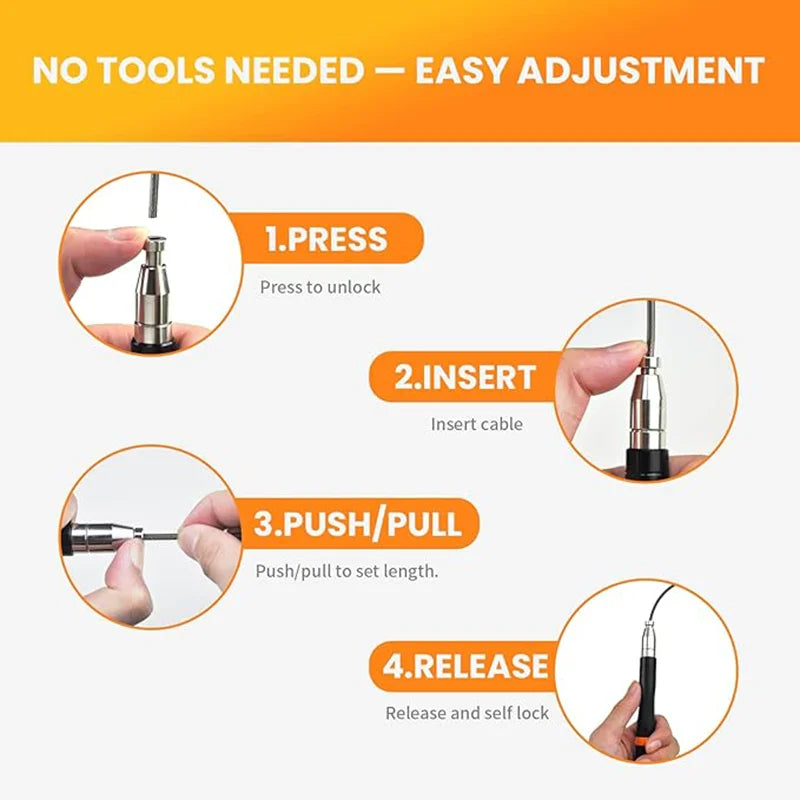 NO TOOLS NEEDED — EASY ADJUSTMENT

1.PRESS
Press to unlock

2.INSERT
Insert cable

3.PUSH/PULL
Push/pull to set length.

4.RELEASE
Release and self lock